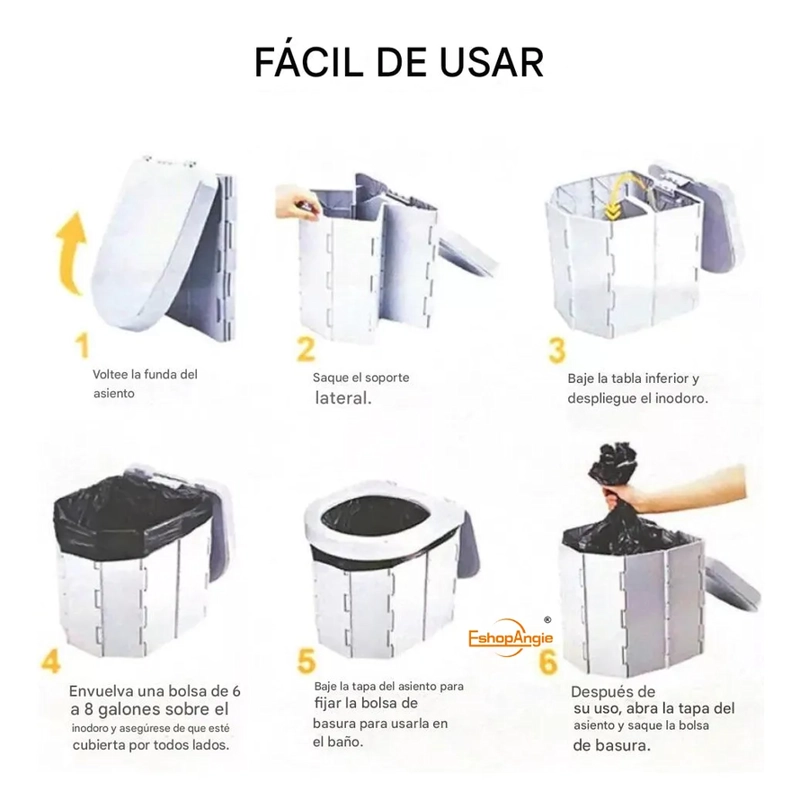 FÁCIL DE USAR

1
Voltee la funda del asiento

2
Saque el soporte lateral.

3
Baje la tabla inferior y despliegue el inodoro.

4
Envuelva una bolsa de 6 a 8 galones sobre el inodoro y asegúrese de que esté cubierta por todos lados.

5
Baje la tapa del asiento para fijar la bolsa de basura para usarla en el baño.

EshopAngie ®

6
Después de su uso, abra la tapa del asiento y saque la bolsa de basura.