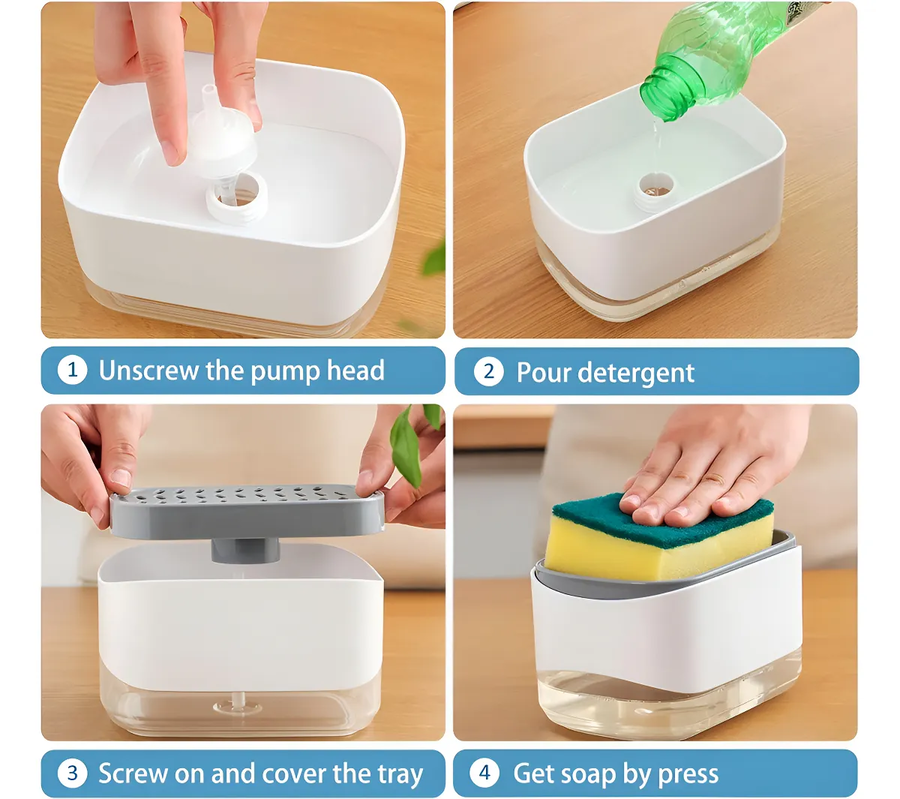 1 Unscrew the pump head

2 Pour detergent

3 Screw on and cover the tray

4 Get soap by press