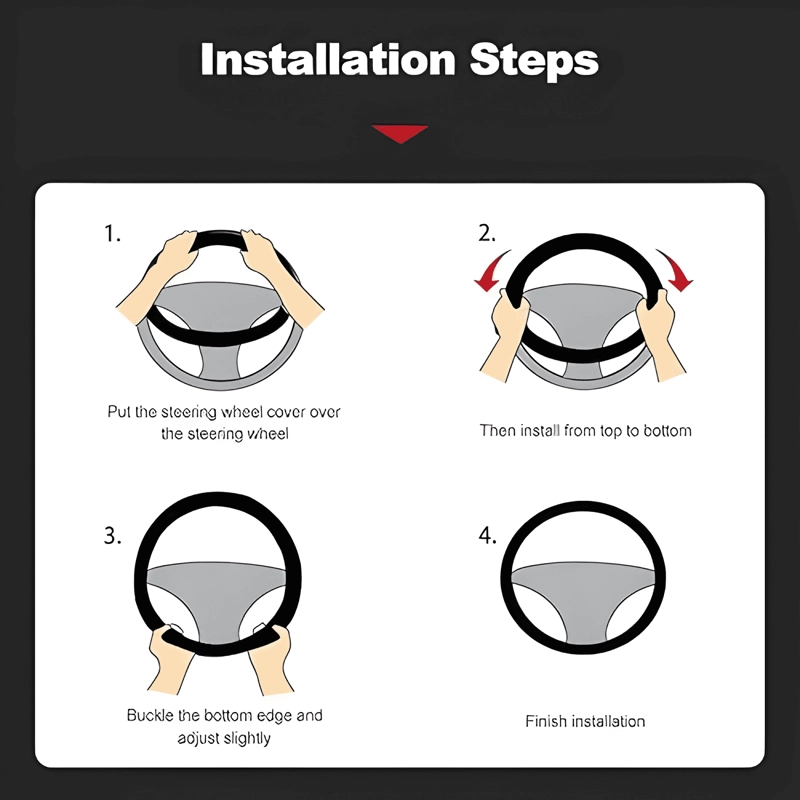 Installation Steps

1.

Put the steering wheel cover over the steering wheel

2.

Then install from top to bottom

3.

Buckle the bottom edge and adjust slightly

4.

Finish installation