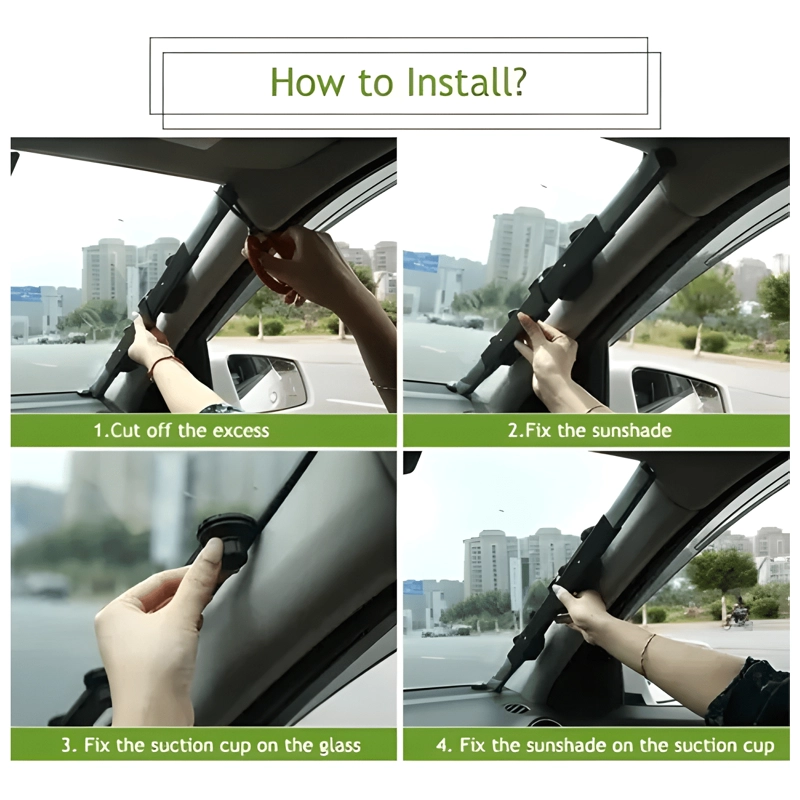 How to Install?

1.Cut off the excess

2.Fix the sunshade

3. Fix the suction cup on the glass

4. Fix the sunshade on the suction cup