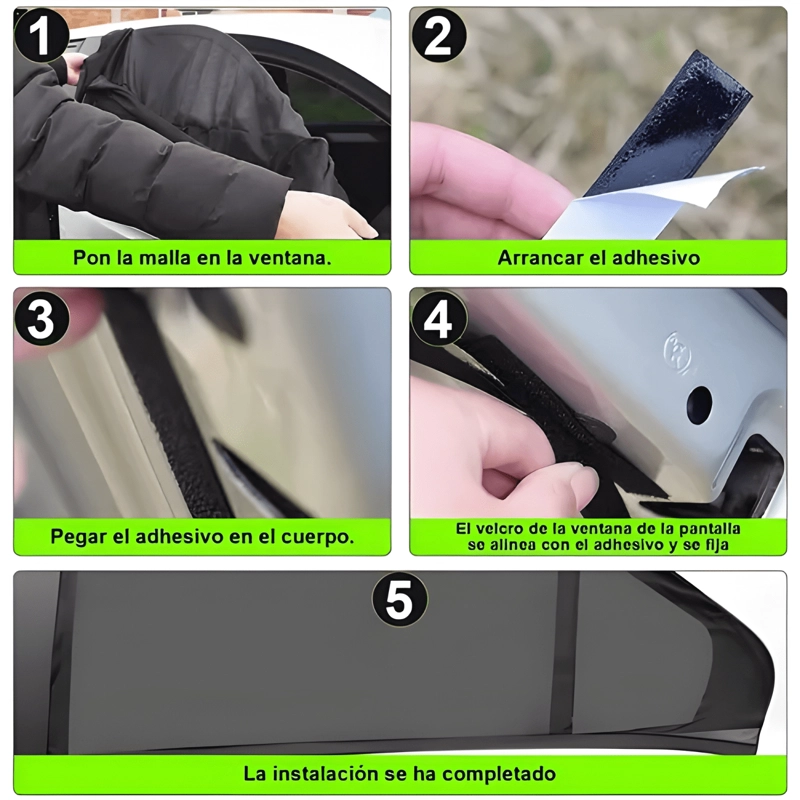 1
Pon la malla en la ventana.

2
Arrancar el adhesivo

3
Pegar el adhesivo en el cuerpo.

4
El velcro de la ventana de la pantalla se alinea con el adhesivo y se fija

5
La instalación se ha completado