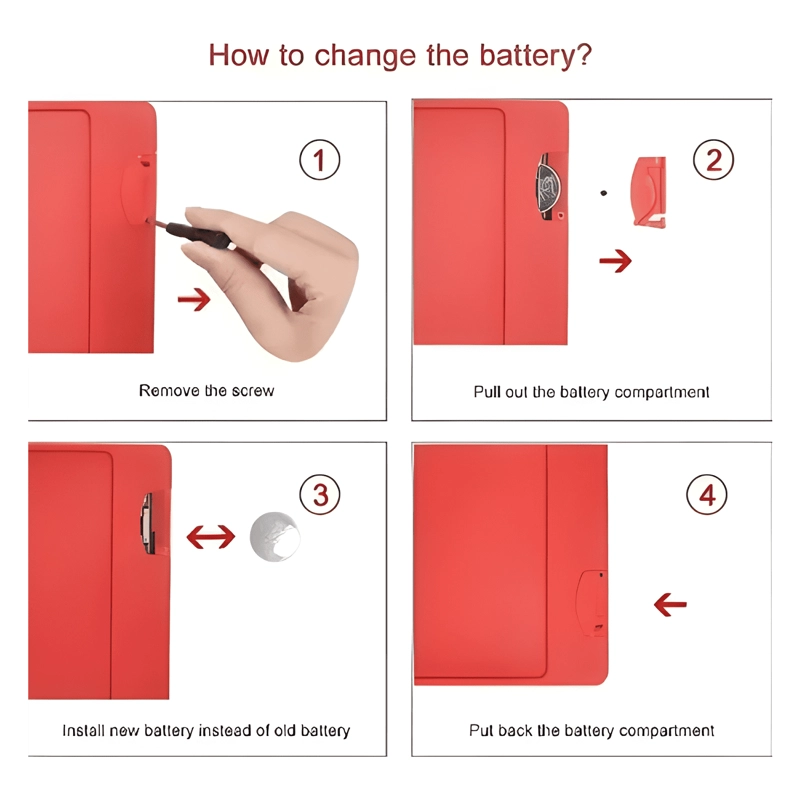 How to change the battery?

1

Remove the screw

2

Pull out the battery compartment

3

Install new battery instead of old battery

4

Put back the battery compartment