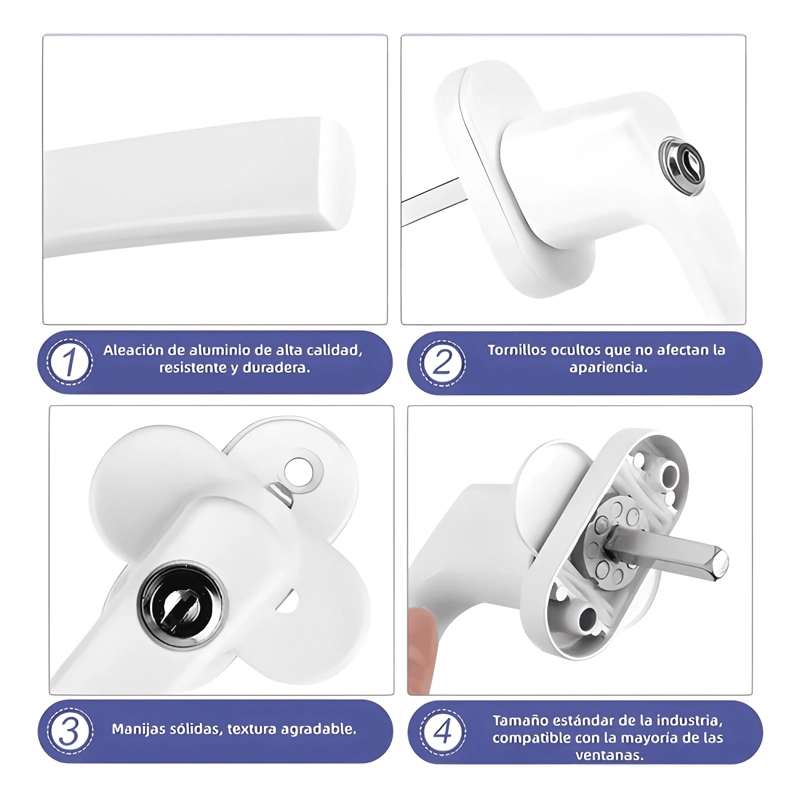 1 Aleación de aluminio de alta calidad, resistente y duradera.

2 Tornillos ocultos que no afectan la apariencia.

3 Manijas sólidas, textura agradable.

4 Tamaño estándar de la industria, compatible con la mayoría de las ventanas.