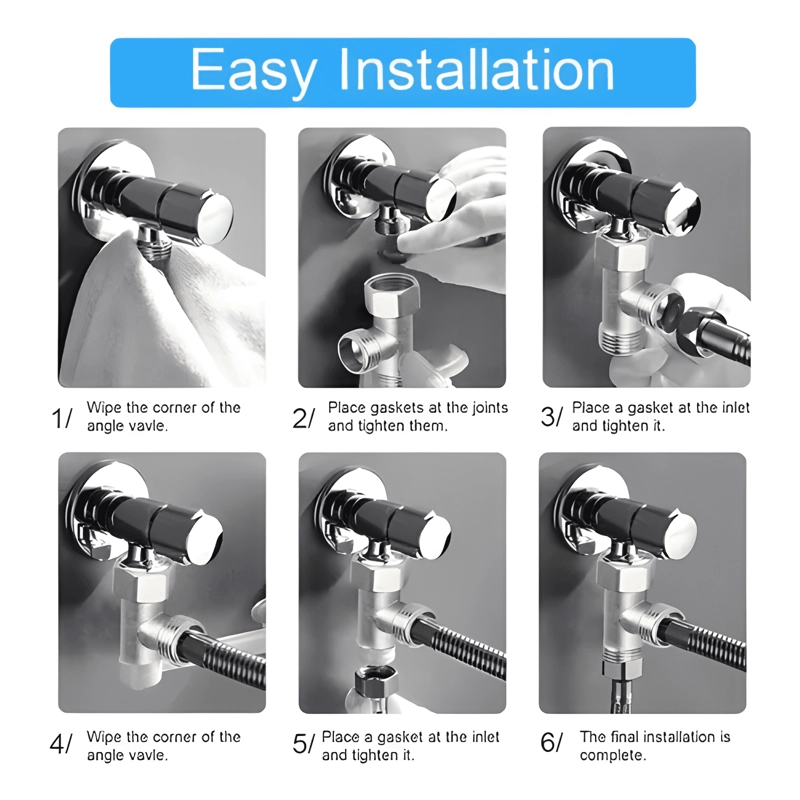 Easy Installation

1/ Wipe the corner of the angle vavle.

2/ Place gaskets at the joints and tighten them.

3/ Place a gasket at the inlet and tighten it.

4/ Wipe the corner of the angle vavle.

5/ Place a gasket at the inlet and tighten it.

6/ The final installation is complete.