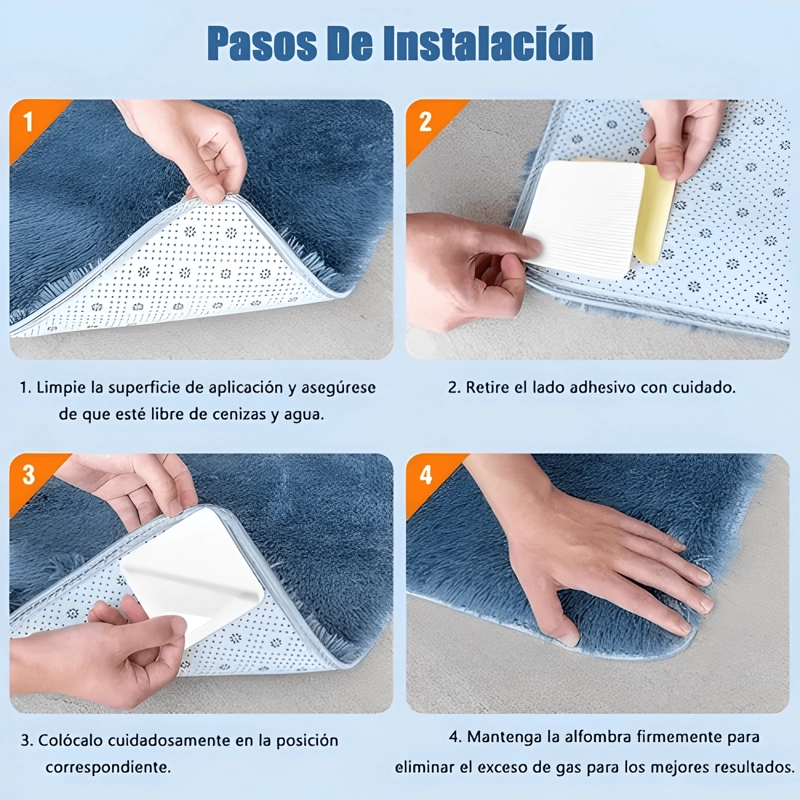 Pasos De Instalación

1

2

1. Limpie la superficie de aplicación y asegúrese de que esté libre de cenizas y agua.

2. Retire el lado adhesivo con cuidado.

3

4

3. Colócalo cuidadosamente en la posición correspondiente.

4. Mantenga la alfombra firmemente para eliminar el exceso de gas para los mejores resultados.