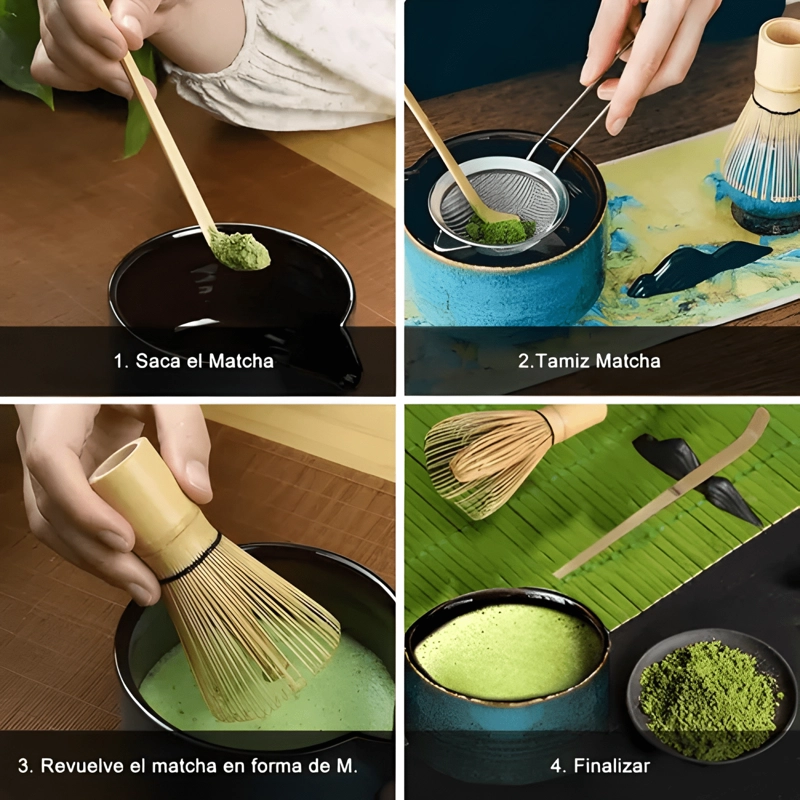 1. Saca el Matcha

2.Tamiz Matcha

3. Revuelve el matcha en forma de M.

4. Finalizar