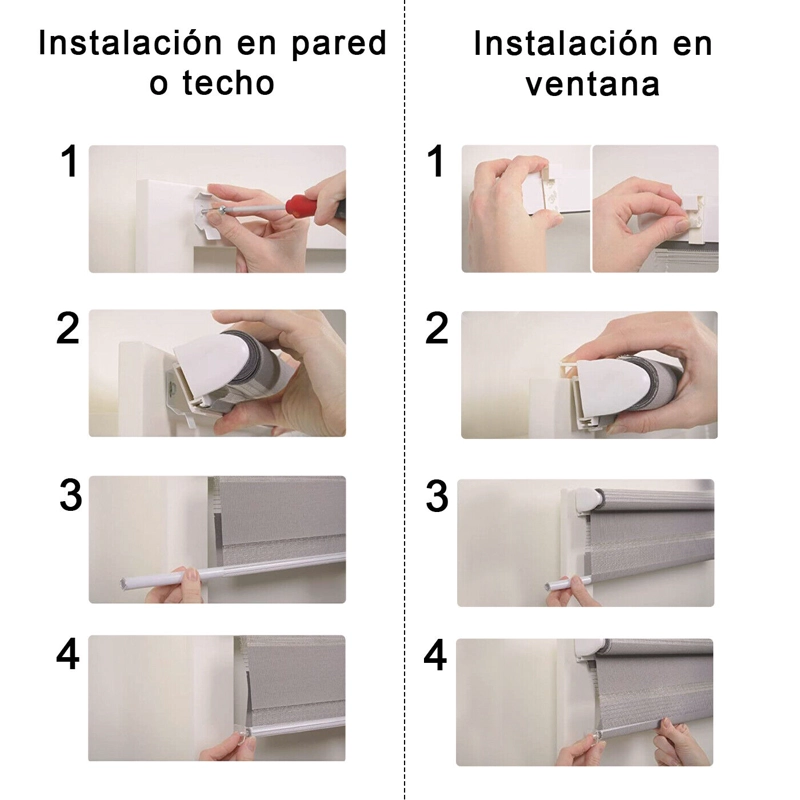 Instalación en pared o techo

1

2

3

4

Instalación en ventana

1

2

3

4