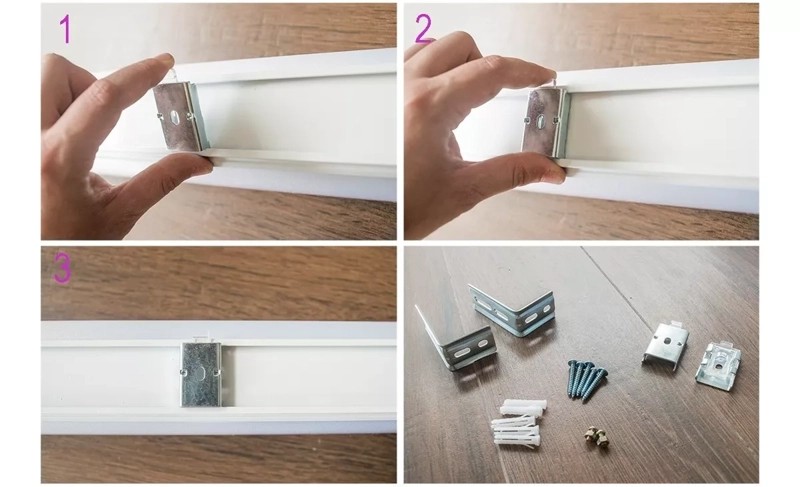 1

2

3