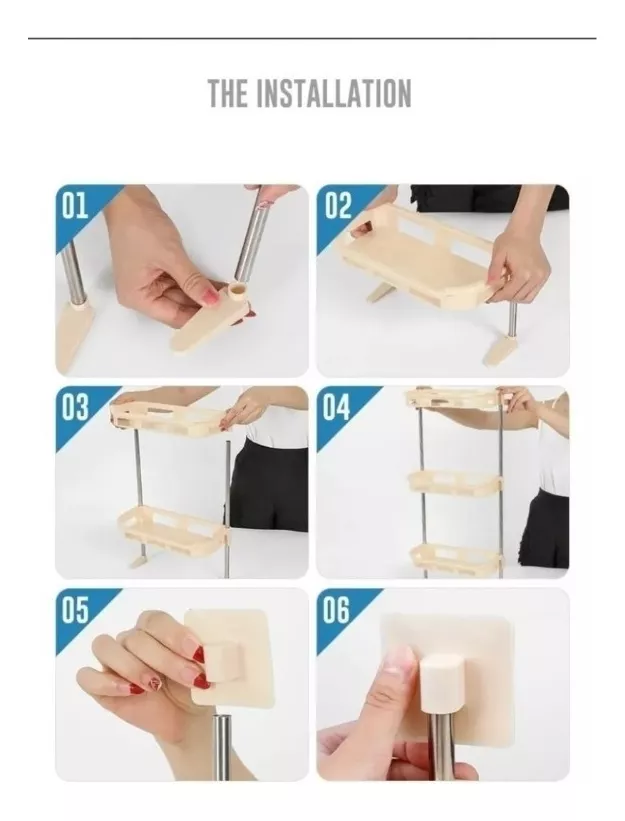 THE INSTALLATION

01

02

03

04

05

06