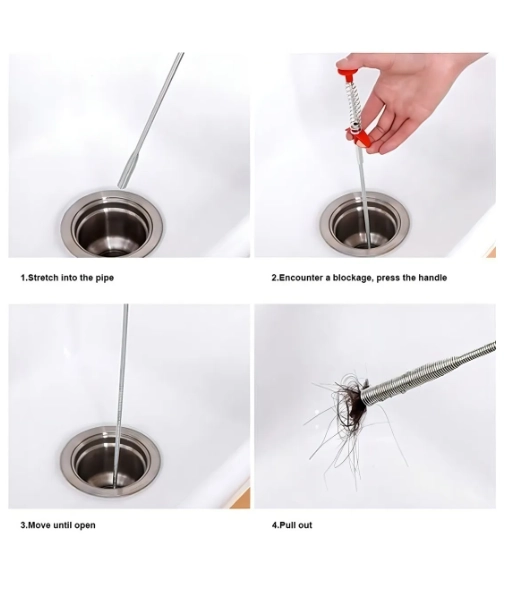 1.Stretch into the pipe

2.Encounter a blockage, press the handle

3.Move until open

4.Pull out