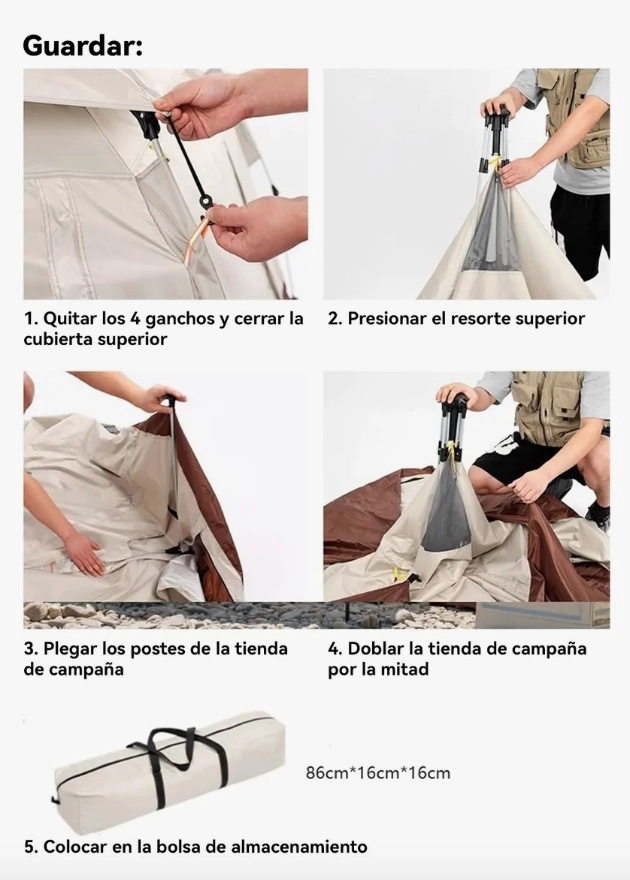 Guardar:

1. Quitar los 4 ganchos y cerrar la cubierta superior

2. Presionar el resorte superior

3. Plegar los postes de la tienda de campaña

4. Doblar la tienda de campaña por la mitad

86cm*16cm*16cm

5. Colocar en la bolsa de almacenamiento