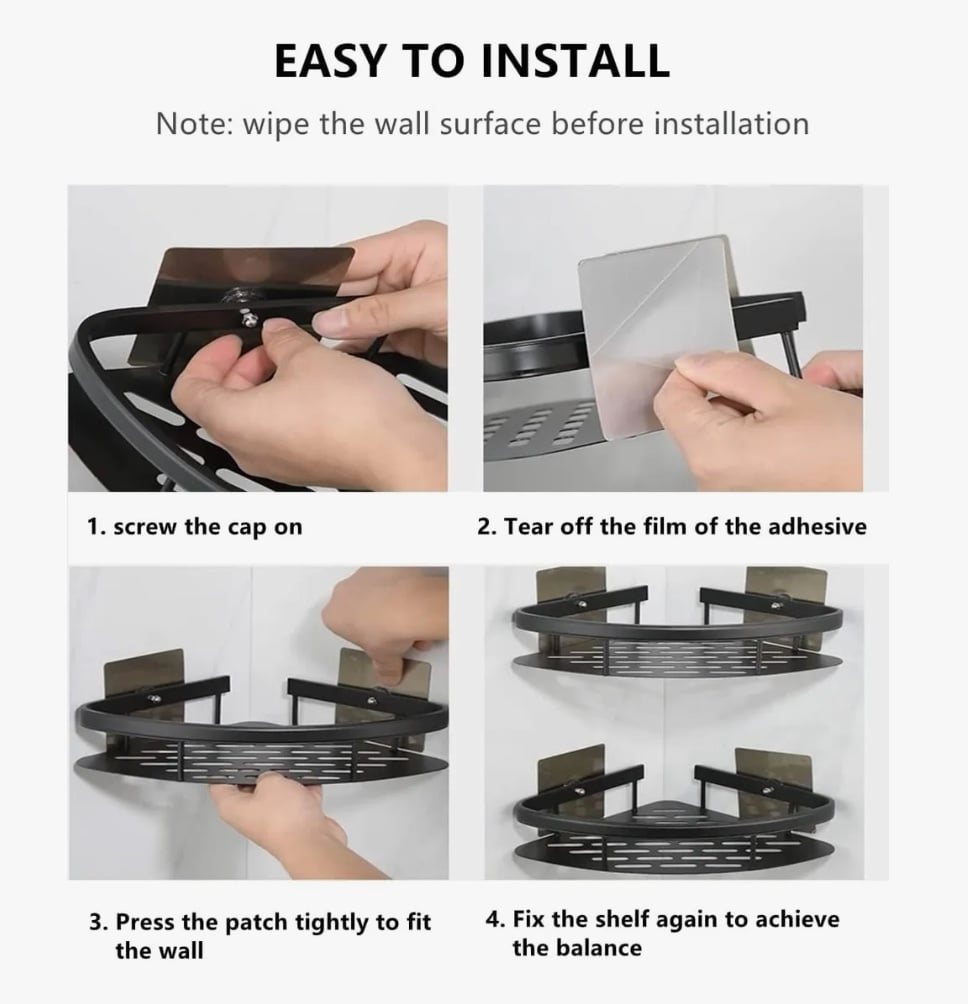 EASY TO INSTALL

Note: wipe the wall surface before installation

1. screw the cap on

2. Tear off the film of the adhesive

3. Press the patch tightly to fit the wall

4. Fix the shelf again to achieve the balance