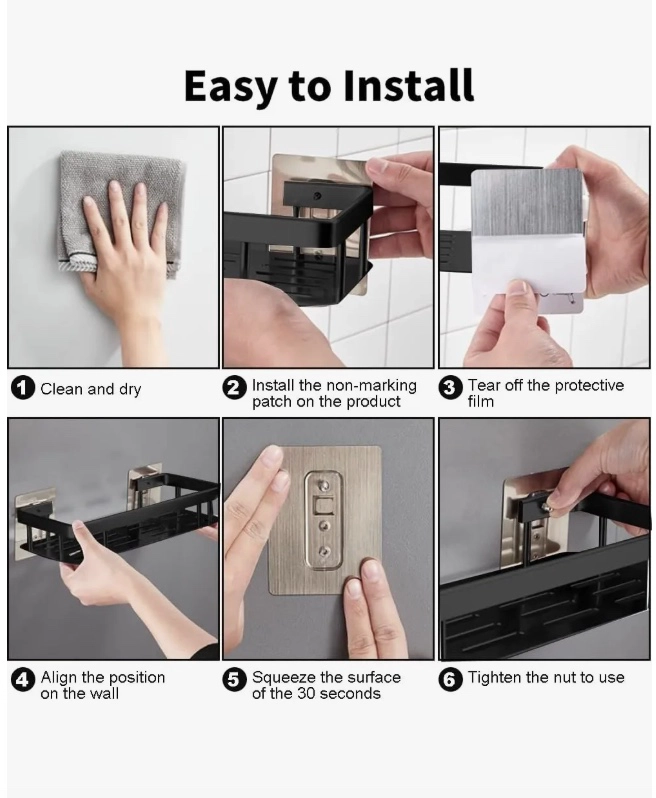 Easy to Install

1 Clean and dry

2 Install the non-marking patch on the product

3 Tear off the protective film

4 Align the position on the wall

5 Squeeze the surface of the 30 seconds

6 Tighten the nut to use