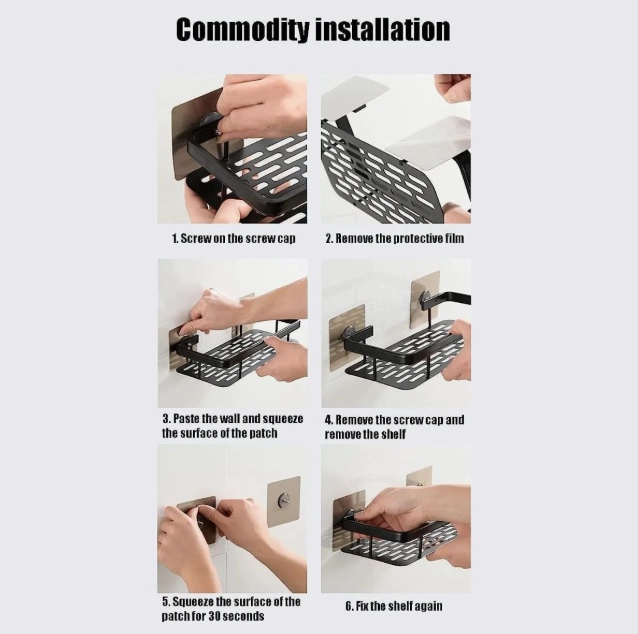 Commodity installation

1. Screw on the screw cap

2. Remove the protective film

3. Paste the wall and squeeze the surface of the patch

4. Remove the screw cap and remove the shelf

5. Squeeze the surface of the patch for 30 seconds

6. Fix the shelf again