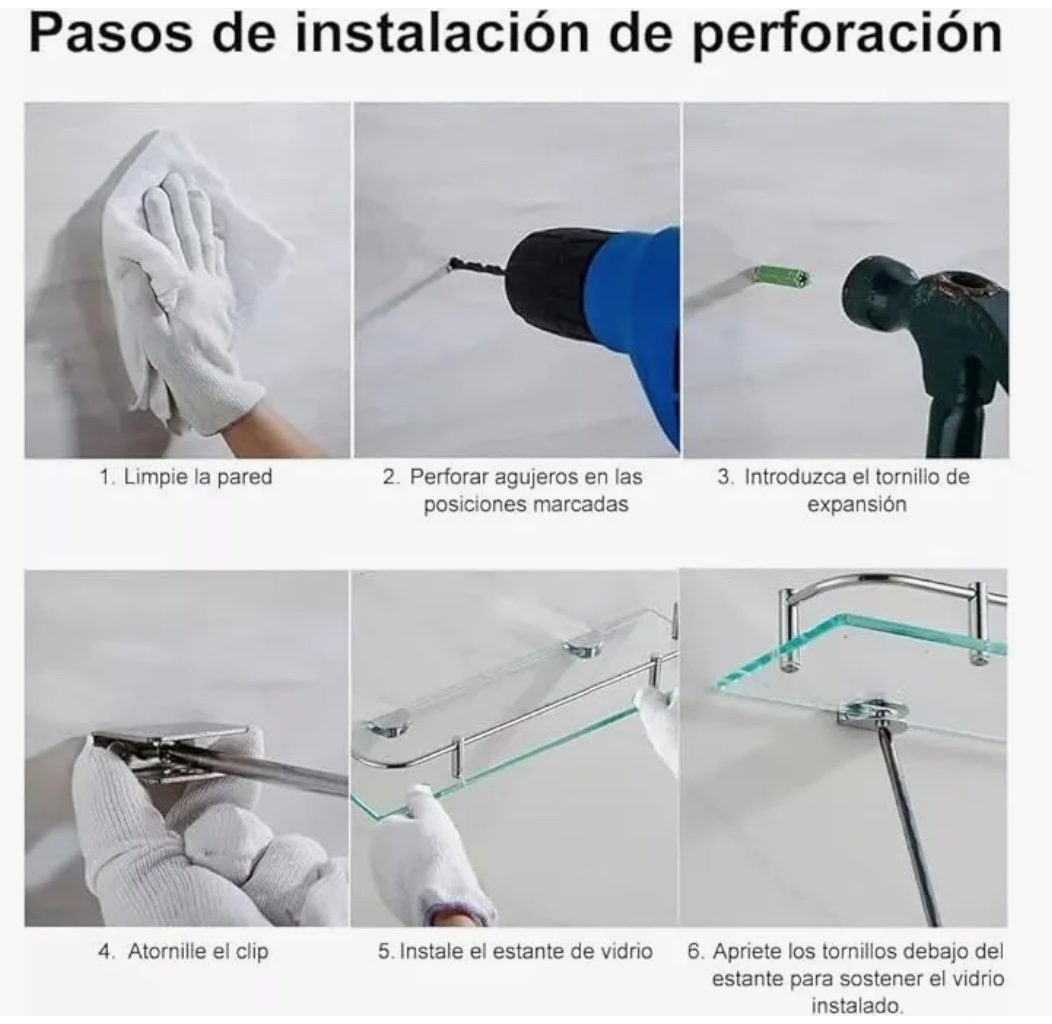 Pasos de instalación de perforación

1. Limpie la pared

2. Perforar agujeros en las posiciones marcadas

3. Introduzca el tornillo de expansión

4. Atornille el clip

5. Instale el estante de vidrio

6. Apriete los tornillos debajo del estante para sostener el vidrio instalado.