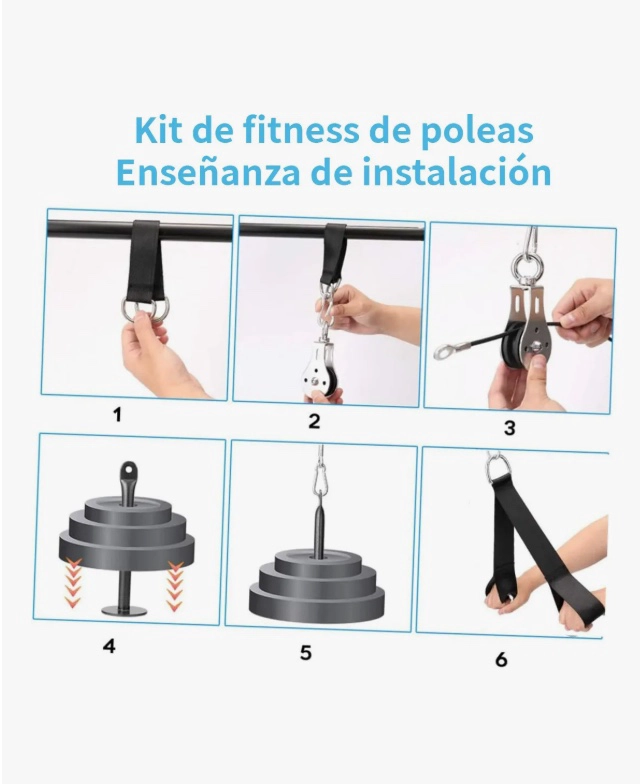 Kit de fitness de poleas
Enseñanza de instalación

1

2

3

4

5

6