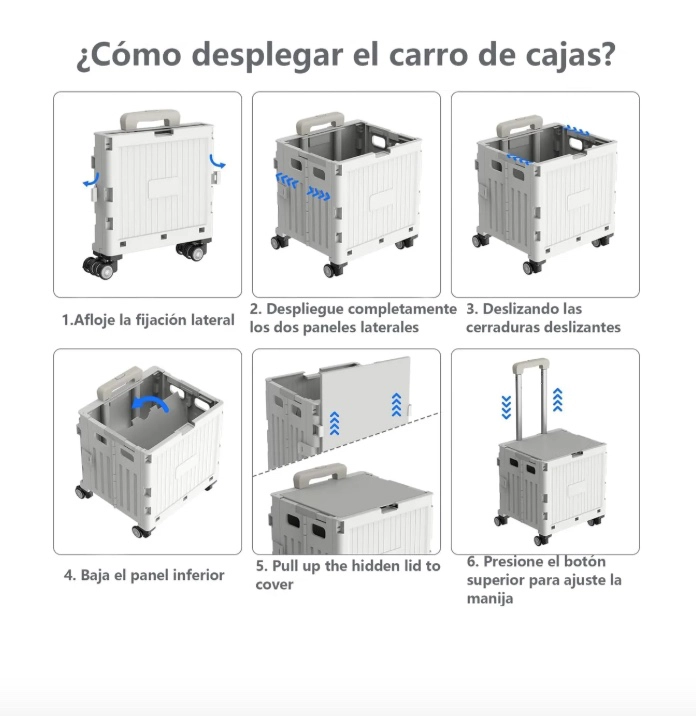 ¿Cómo desplegar el carro de cajas?

1.Afloje la fijación lateral

2. Despliegue completamente los dos paneles laterales

3. Deslizando las cerraduras deslizantes

4. Baja el panel inferior

5. Pull up the hidden lid to cover

6. Presione el botón superior para ajuste la manija