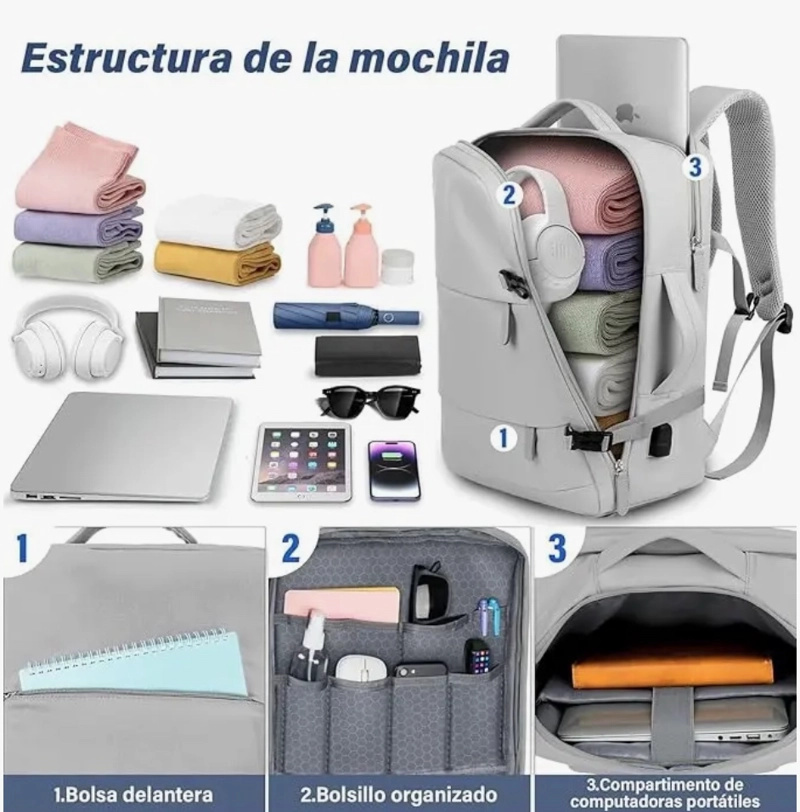 Estructura de la mochila

2

3

1

1

2

3

1.Bolsa delantera

2.Bolsillo organizado

3.Compartimento de computadoras portátiles