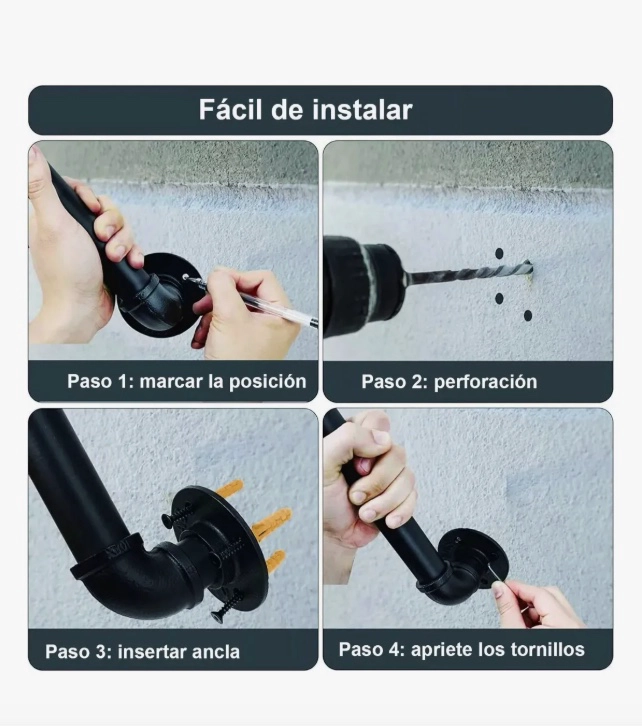 Fácil de instalar

Paso 1: marcar la posición

Paso 2: perforación

Paso 3: insertar ancla

Paso 4: apriete los tornillos