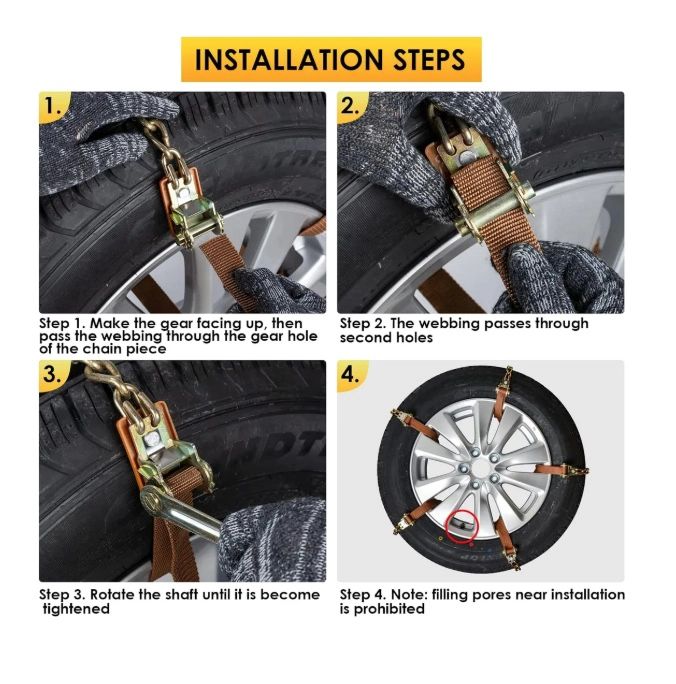 INSTALLATION STEPS

1.

Step 1. Make the gear facing up, then pass the webbing through the gear hole of the chain piece

2.

Step 2. The webbing passes through second holes

3.

Step 3. Rotate the shaft until it is become tightened

4.

Step 4. Note: filling pores near installation is prohibited