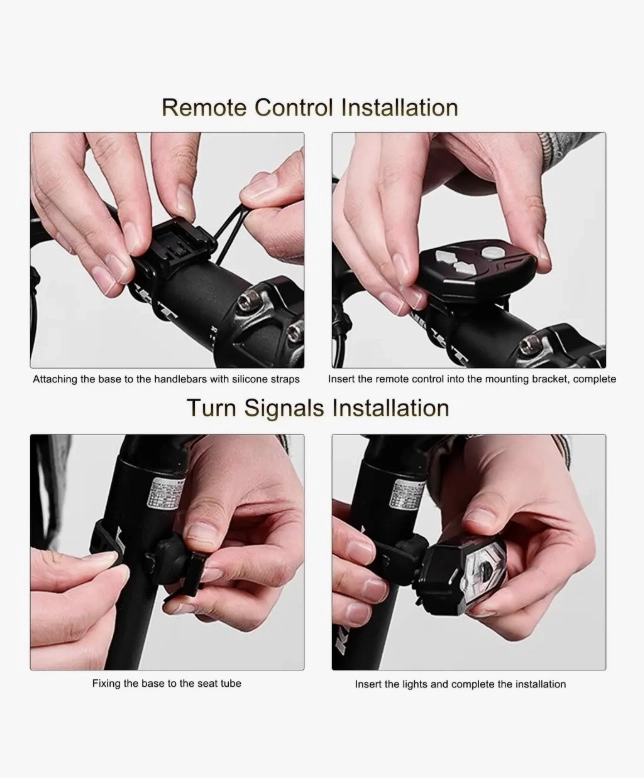 Remote Control Installation

Attaching the base to the handlebars with silicone straps

Insert the remote control into the mounting bracket, complete

Turn Signals Installation

Fixing the base to the seat tube

Insert the lights and complete the installation