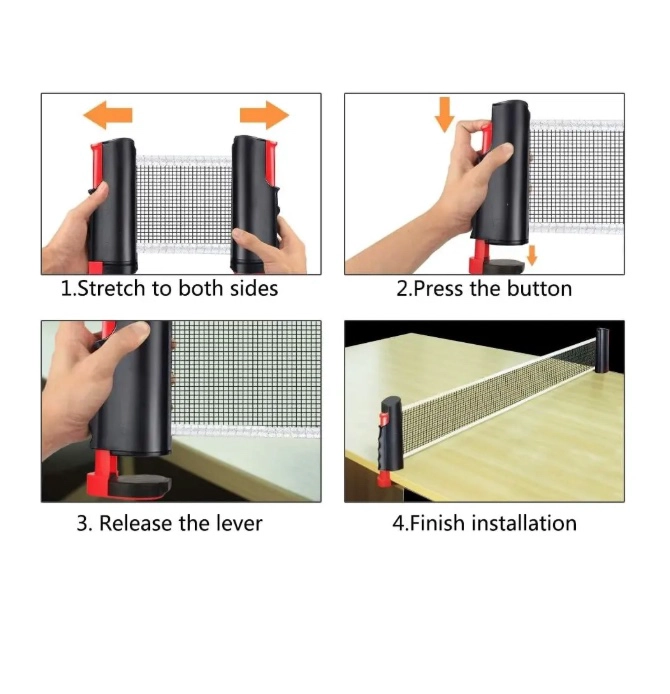 1.Stretch to both sides

2.Press the button

3. Release the lever

4.Finish installation