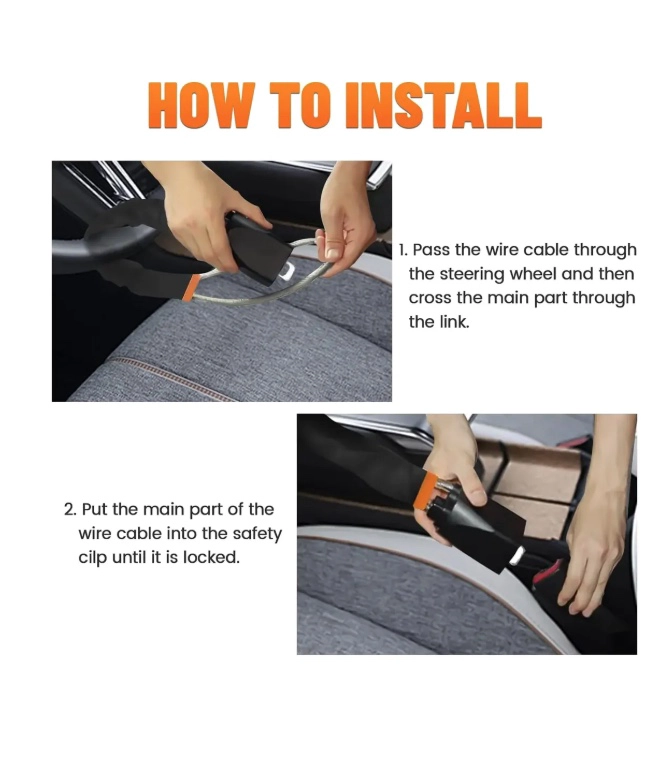 HOW TO INSTALL

1. Pass the wire cable through the steering wheel and then cross the main part through the link.

2. Put the main part of the wire cable into the safety cilp until it is locked.