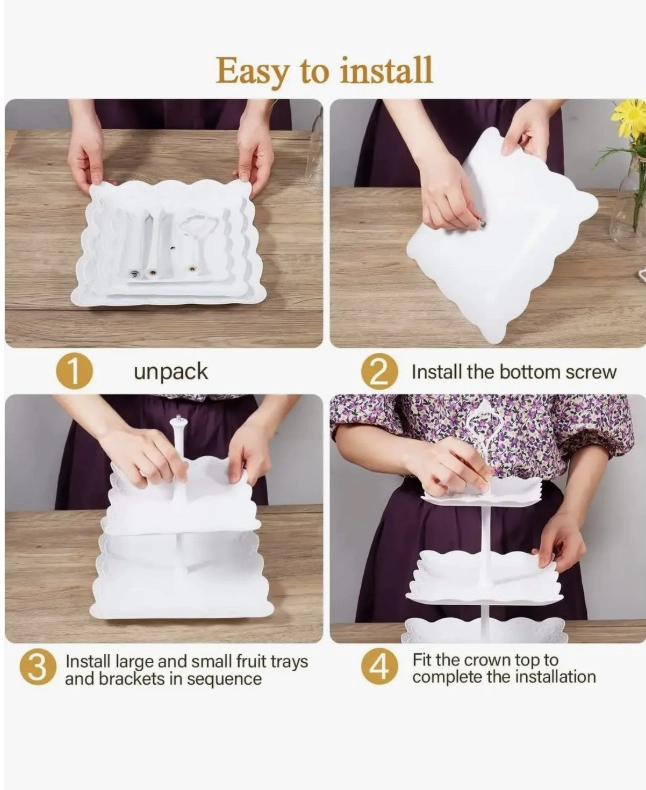 Easy to install

1 unpack

2 Install the bottom screw

3 Install large and small fruit trays and brackets in sequence

4 Fit the crown top to complete the installation