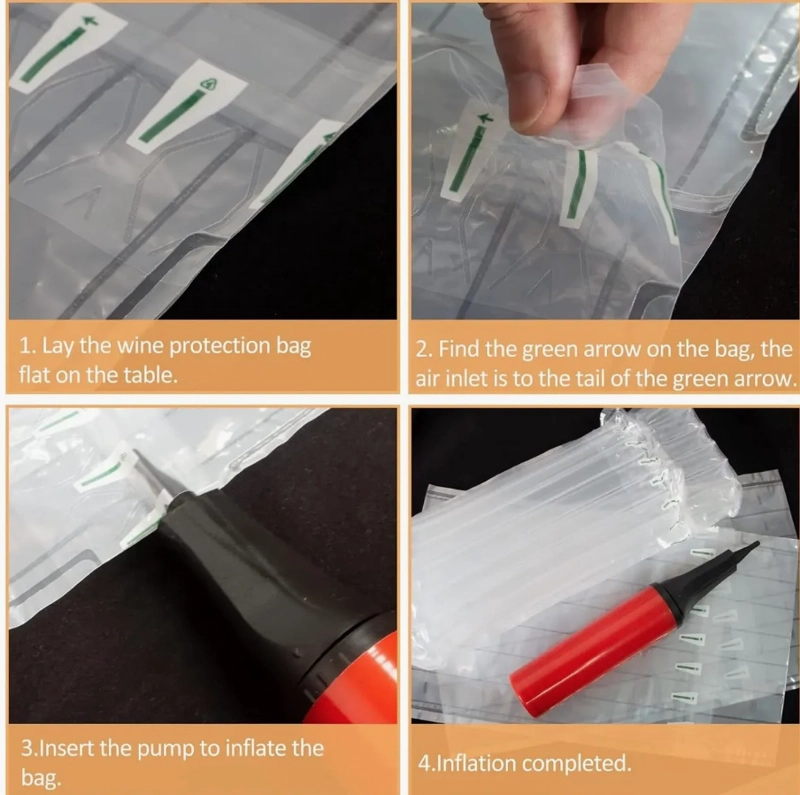 1. Lay the wine protection bag flat on the table.

2. Find the green arrow on the bag, the air inlet is to the tail of the green arrow.

3.Insert the pump to inflate the bag.

4.Inflation completed.