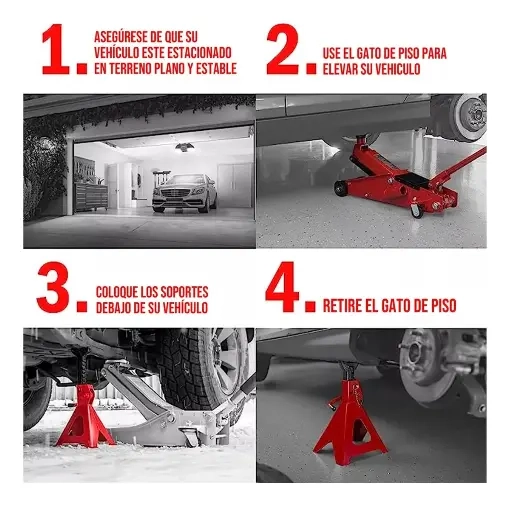 1. ASEGÚRESE DE QUE SU VEHÍCULO ESTE ESTACIONADO EN TERRENO PLANO Y ESTABLE

2. USE EL GATO DE PISO PARA ELEVAR SU VEHICULO

3. COLOQUE LOS SOPORTES DEBAJO DE SU VEHÍCULO

4. RETIRE EL GATO DE PISO