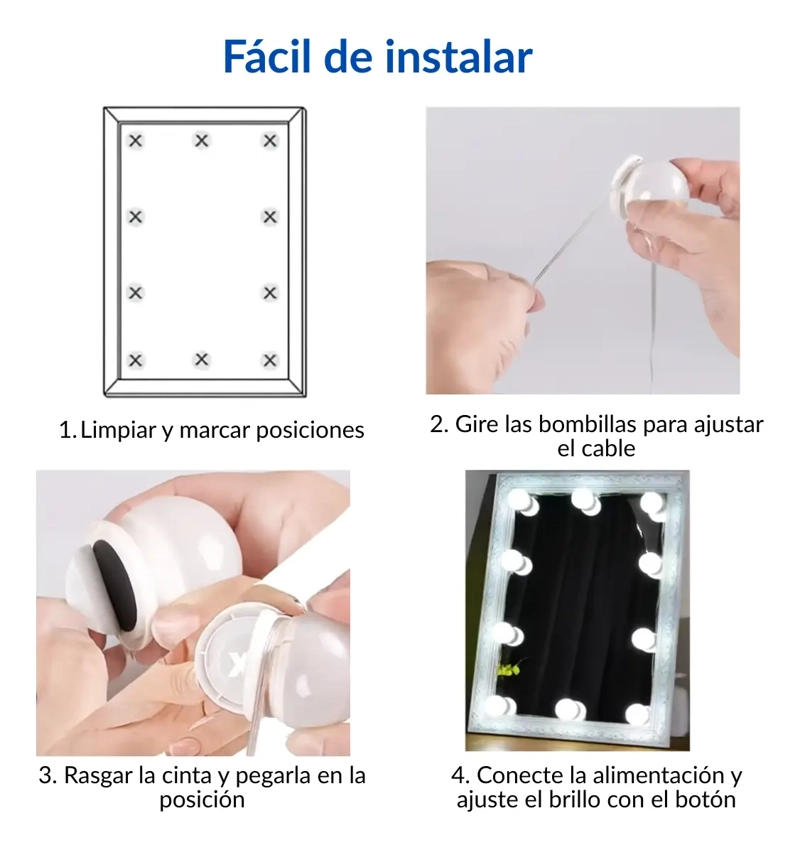 Fácil de instalar

1. Limpiar y marcar posiciones

2. Gire las bombillas para ajustar el cable

3. Rasgar la cinta y pegarla en la posición

4. Conecte la alimentación y ajuste el brillo con el botón