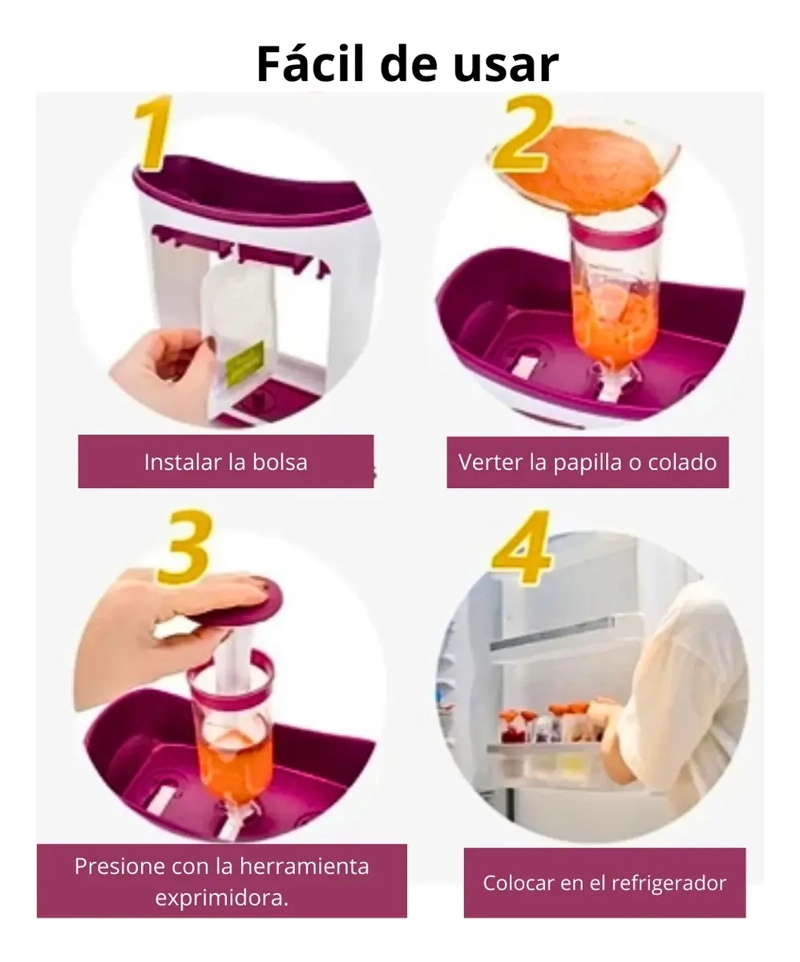 Fácil de usar

1

Instalar la bolsa

2

Verter la papilla o colado

3

Presione con la herramienta exprimidora.

4

Colocar en el refrigerador