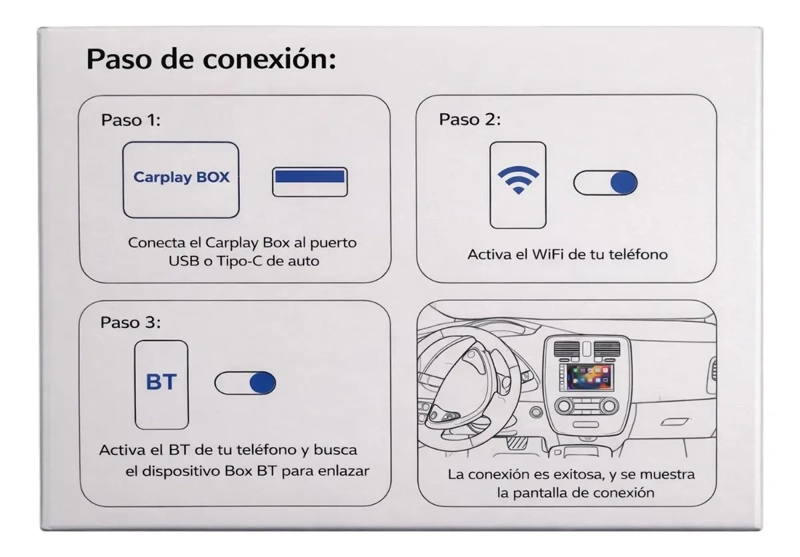 Paso de conexión:

Paso 1:

Carplay BOX

Conecta el Carplay Box al puerto USB o Tipo-C de auto

Paso 2:

Activa el WiFi de tu teléfono

Paso 3:

BT

Activa el BT de tu teléfono y busca el dispositivo Box BT para enlazar

La conexión es exitosa, y se muestra la pantalla de conexión