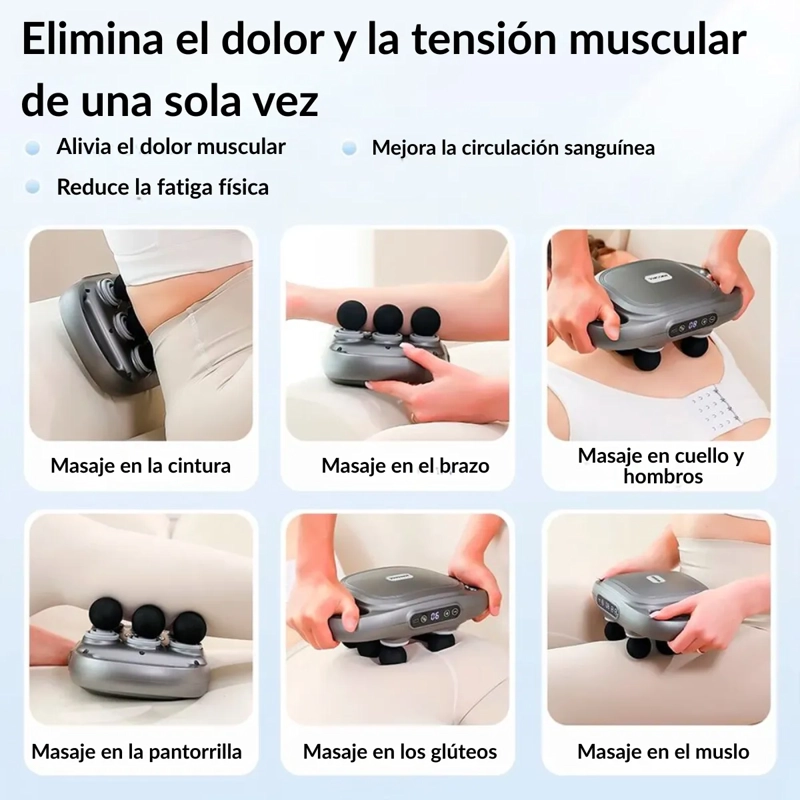 Elimina el dolor y la tensión muscular de una sola vez

Alivia el dolor muscular
Mejora la circulación sanguínea
Reduce la fatiga física

Masaje en la cintura

Masaje en el brazo

Masaje en cuello y hombros

Masaje en la pantorrilla

Masaje en los glúteos

Masaje en el muslo