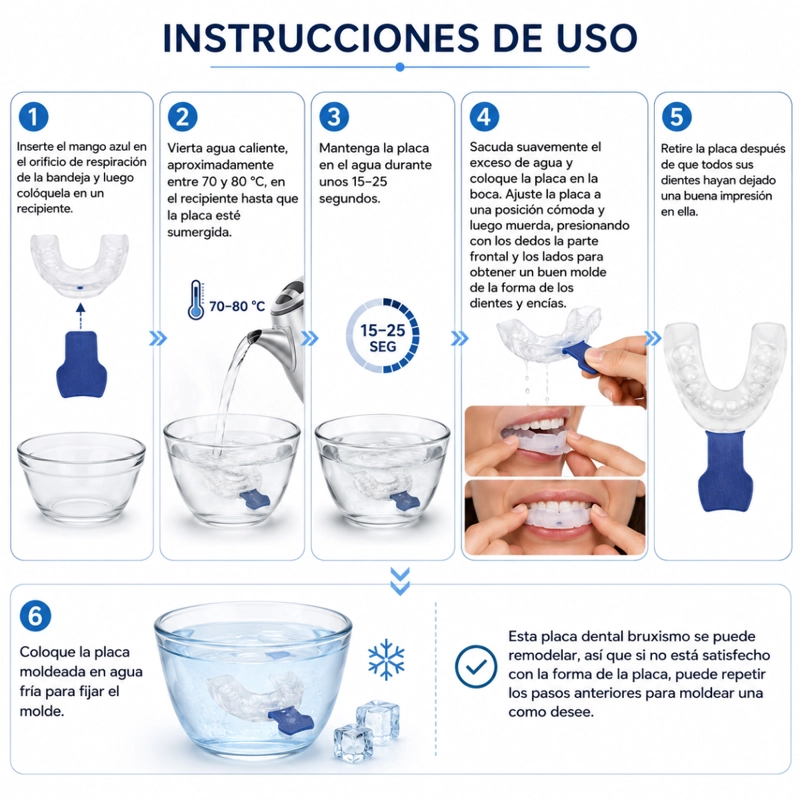 INSTRUCCIONES DE USO

1

Inserte el mango azul en el orificio de respiración de la bandeja y luego colóquela en un recipiente.

2

Vierta agua caliente, aproximadamente entre 70 y 80 °C, en el recipiente hasta que la placa esté sumergida.

70–80 °C

3

Mantenga la placa en el agua durante unos 15–25 segundos.

15–25 SEG

4

Sacuda suavemente el exceso de agua y coloque la placa en la boca. Ajuste la placa a una posición cómoda y luego muerda, presionando con los dedos la parte frontal y los lados para obtener un buen molde de la forma de los dientes y encías.

5

Retire la placa después de que todos sus dientes hayan dejado una buena impresión en ella.

6

Coloque la placa moldeada en agua fría para fijar el molde.

Esta placa dental bruxismo se puede remodelar, así que si no está satisfecho con la forma de la placa, puede repetir los pasos anteriores para moldear una como desee.