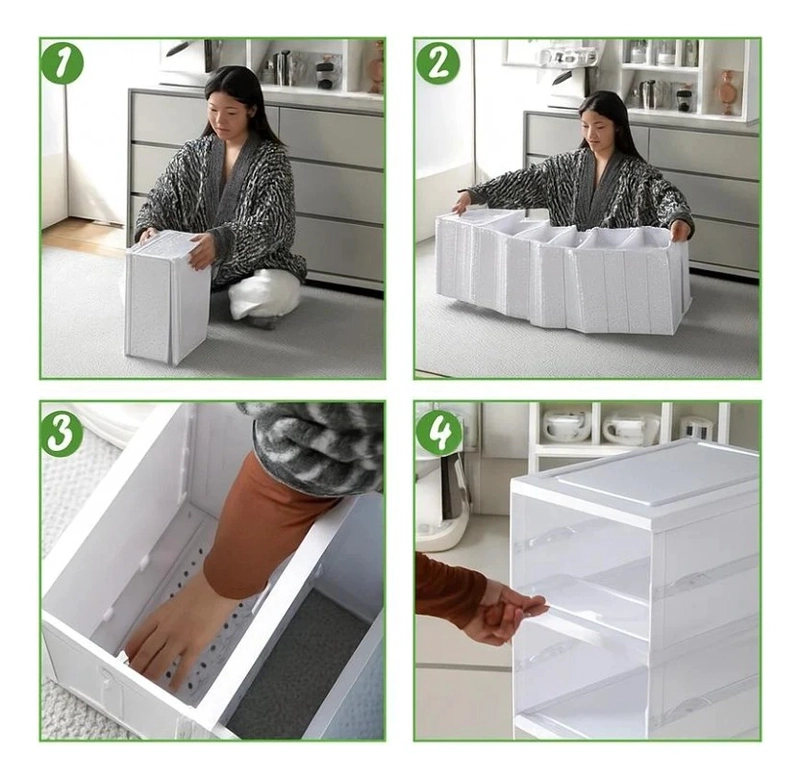 1

2

3

4