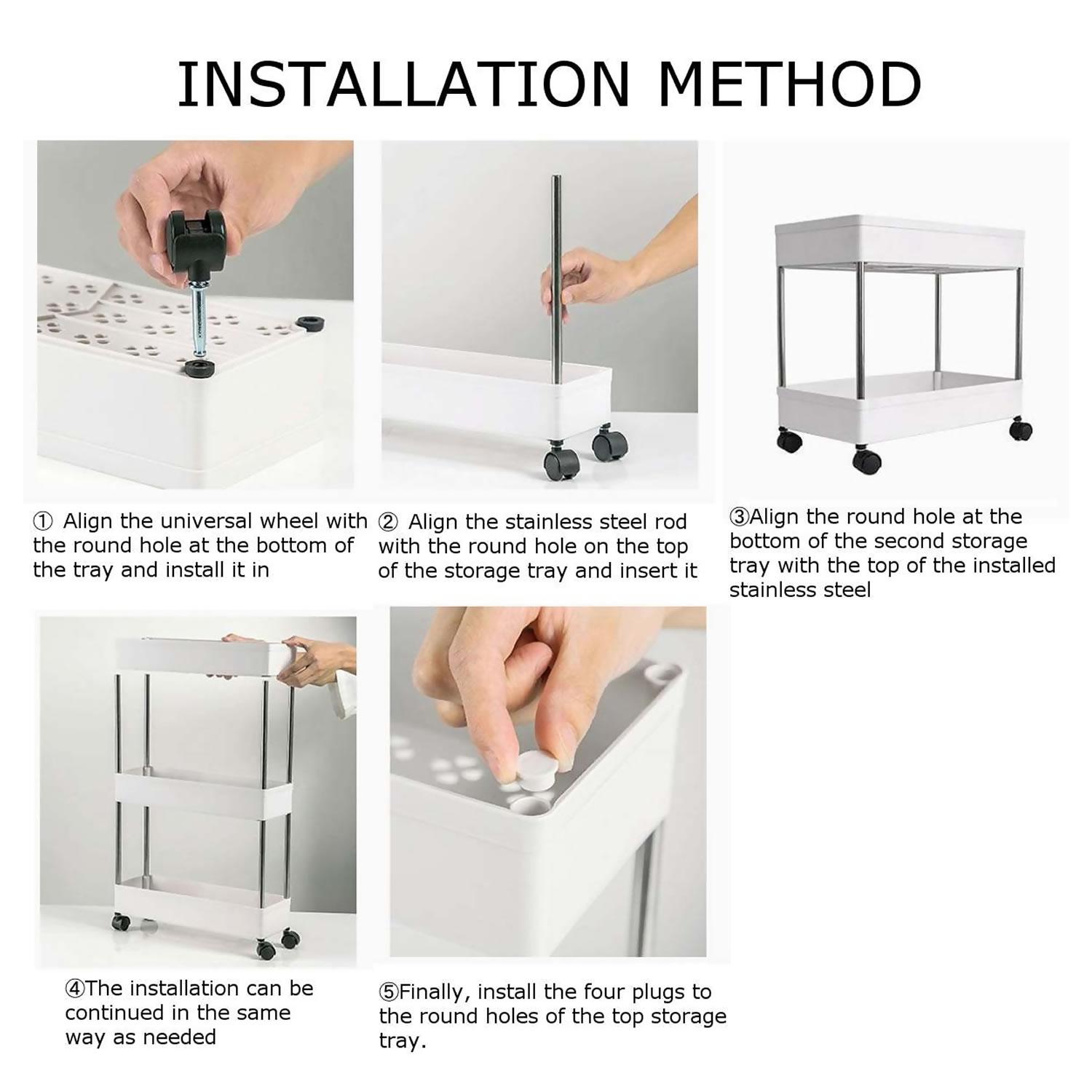 INSTALLATION METHOD

① Align the universal wheel with the round hole at the bottom of the tray and install it in

② Align the stainless steel rod with the round hole on the top of the storage tray and insert it

③Align the round hole at the bottom of the second storage tray with the top of the installed stainless steel

④The installation can be continued in the same way as needed

⑤Finally, install the four plugs to the round holes of the top storage tray.