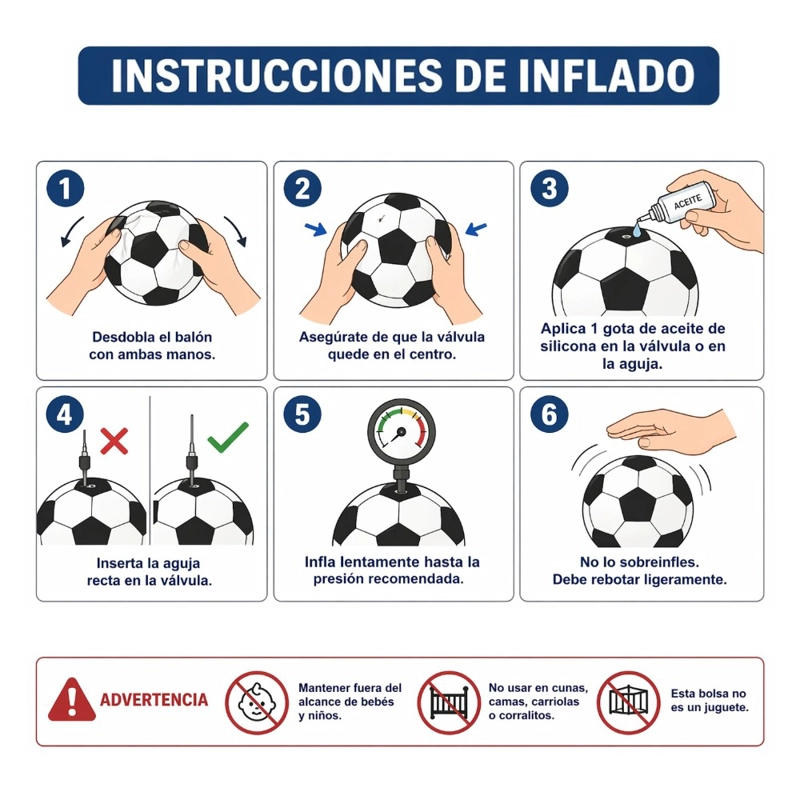 INSTRUCCIONES DE INFLADO

1
Desdobla el balón con ambas manos.

2
Asegúrate de que la válvula quede en el centro.

3
ACEITE
Aplica 1 gota de aceite de silicona en la válvula o en la aguja.

4
Inserta la aguja recta en la válvula.

5
Infla lentamente hasta la presión recomendada.

6
No lo sobreinfles. Debe rebotar ligeramente.

ADVERTENCIA
Mantener fuera del alcance de bebés y niños.
No usar en cunas, camas, carriolas o corralitos.
Esta bolsa no es un juguete.