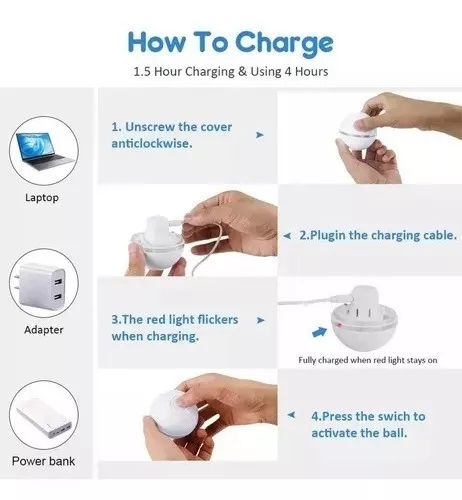 How To Charge

1.5 Hour Charging & Using 4 Hours

Laptop

Adapter

Power bank

1. Unscrew the cover anticlockwise.

2.Plugin the charging cable.

3.The red light flickers when charging.

Fully charged when red light stays on

4.Press the swich to activate the ball.