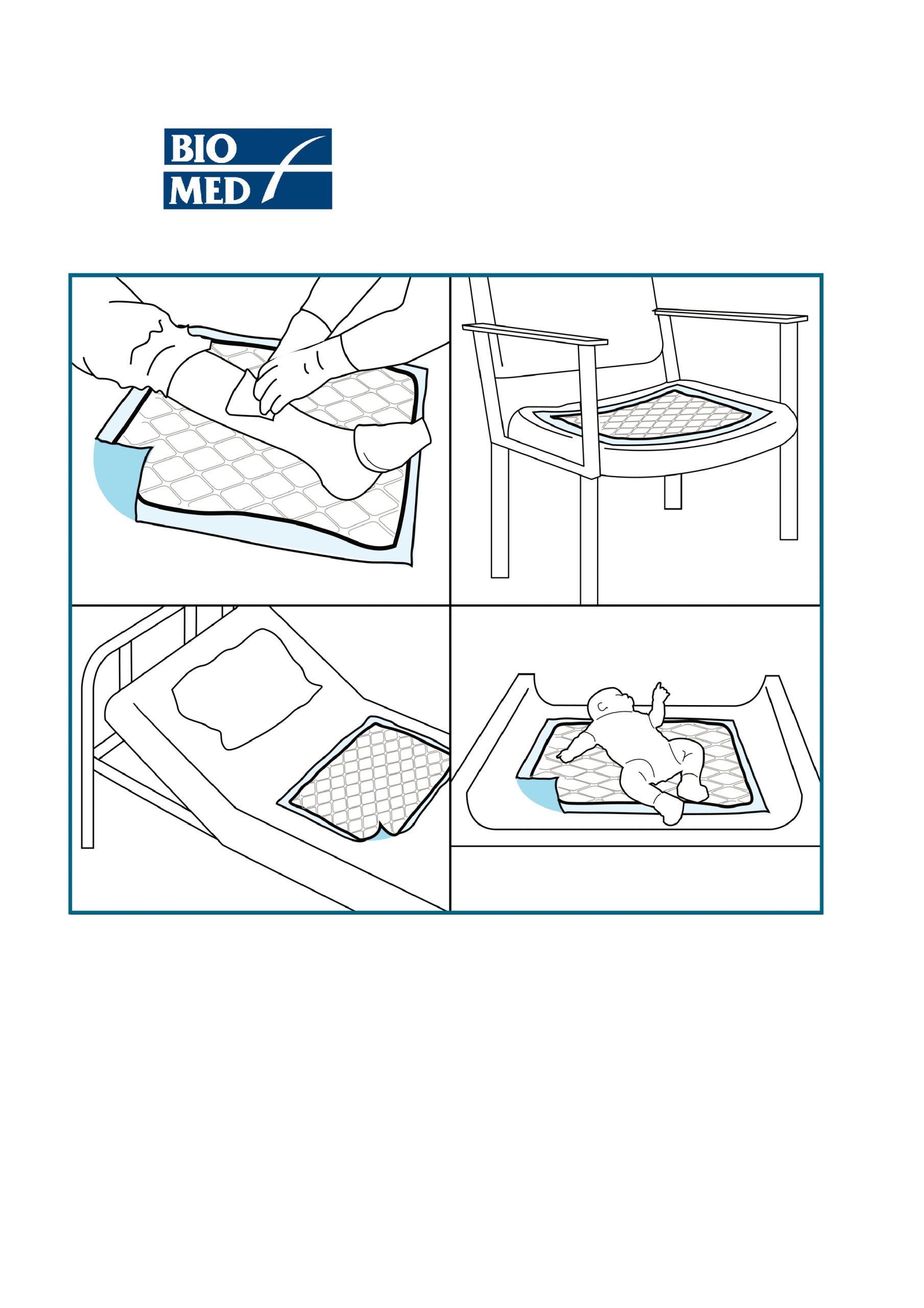 BIO
MED