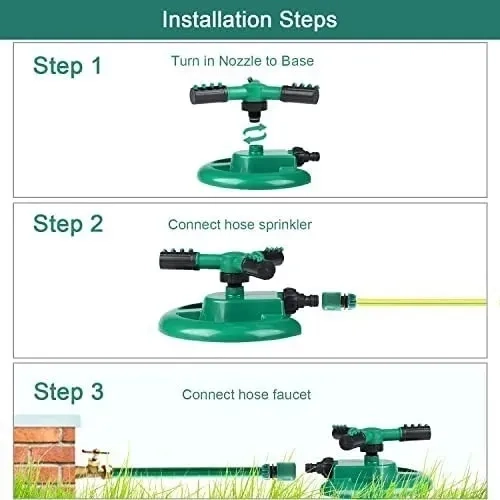 Installation Steps

Step 1

Turn in Nozzle to Base

Step 2

Connect hose sprinkler

Step 3

Connect hose faucet