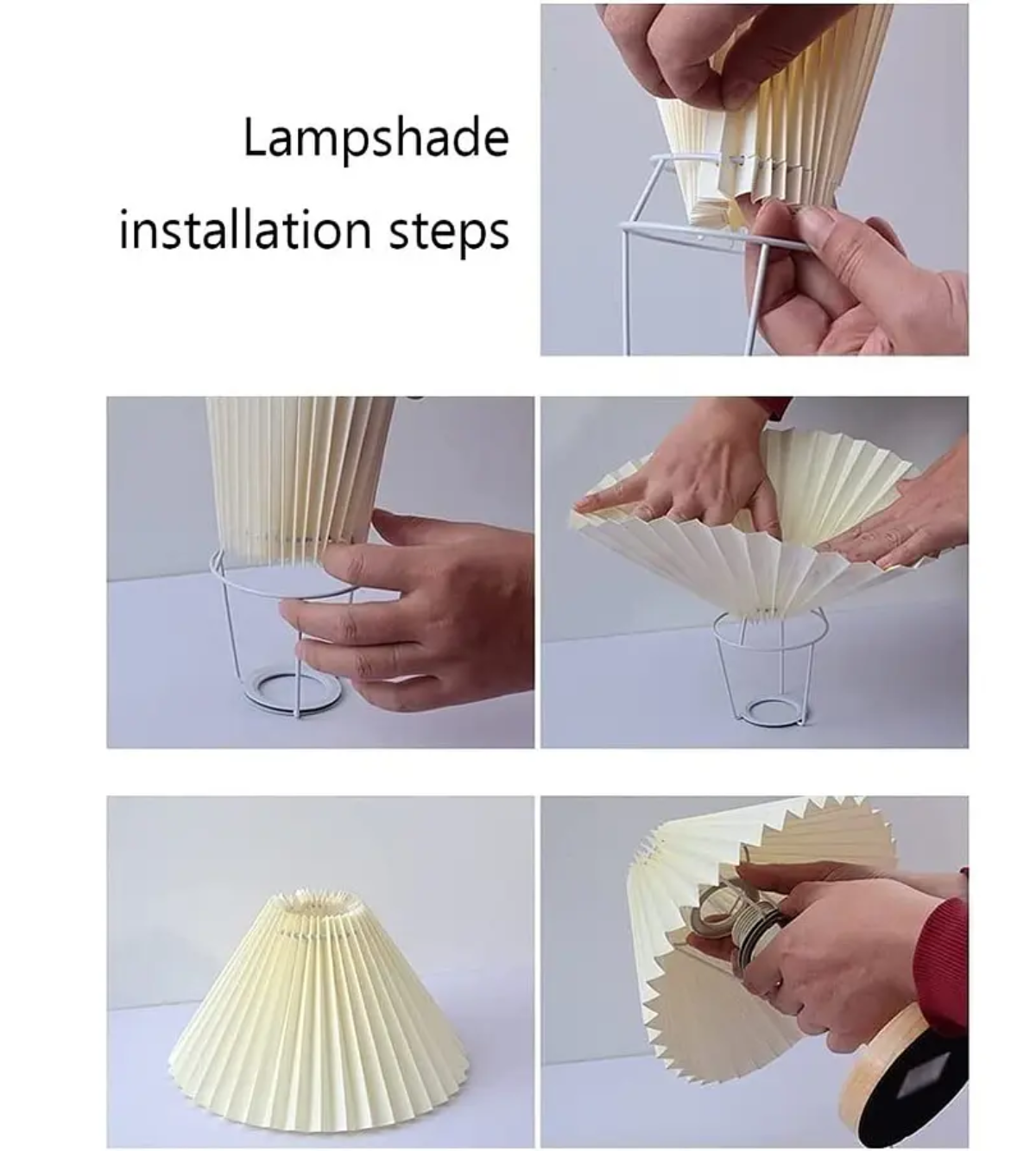 Lampshade installation steps