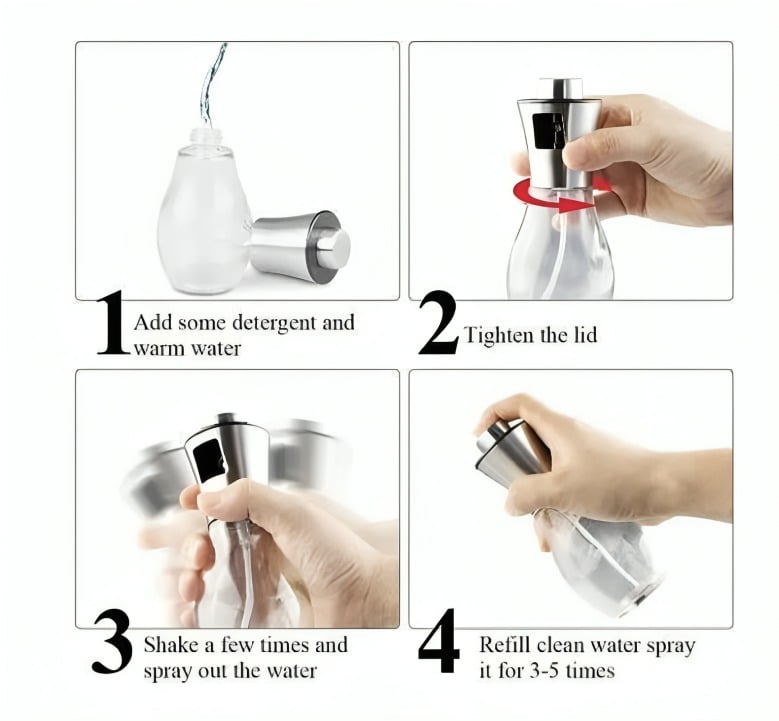 1 Add some detergent and warm water

2 Tighten the lid

3 Shake a few times and spray out the water

4 Refill clean water spray it for 3-5 times