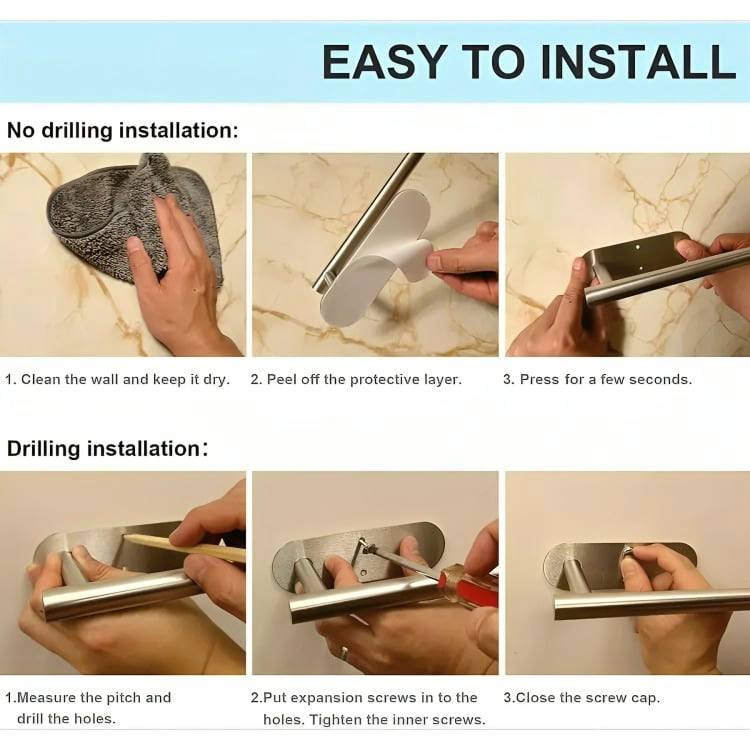 EASY TO INSTALL

No drilling installation:

1. Clean the wall and keep it dry.

2. Peel off the protective layer.

3. Press for a few seconds.

Drilling installation:

1.Measure the pitch and drill the holes.

2.Put expansion screws in to the holes. Tighten the inner screws.

3.Close the screw cap.