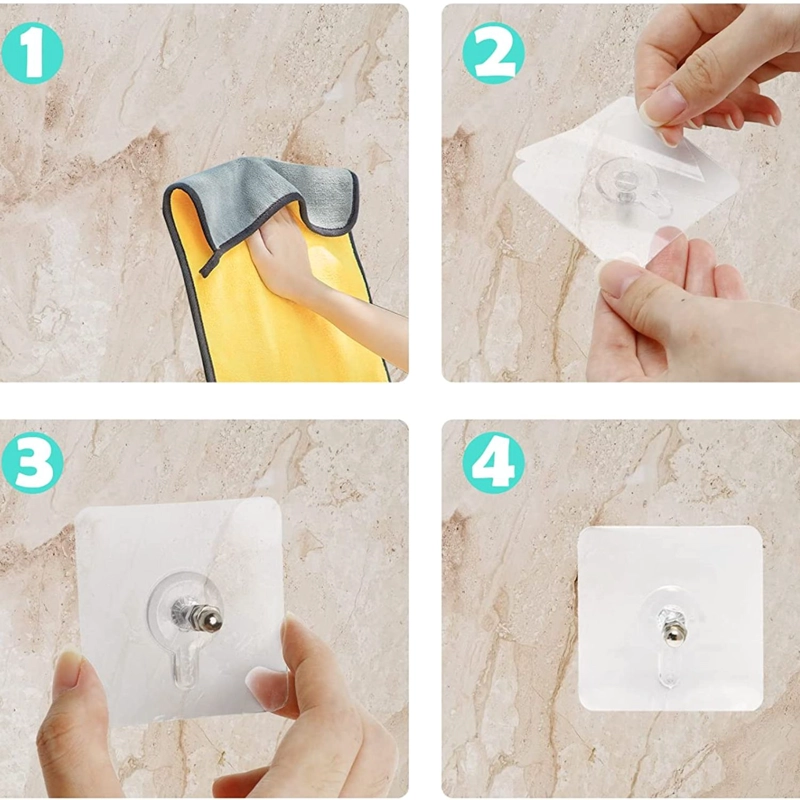 1

2

3

4