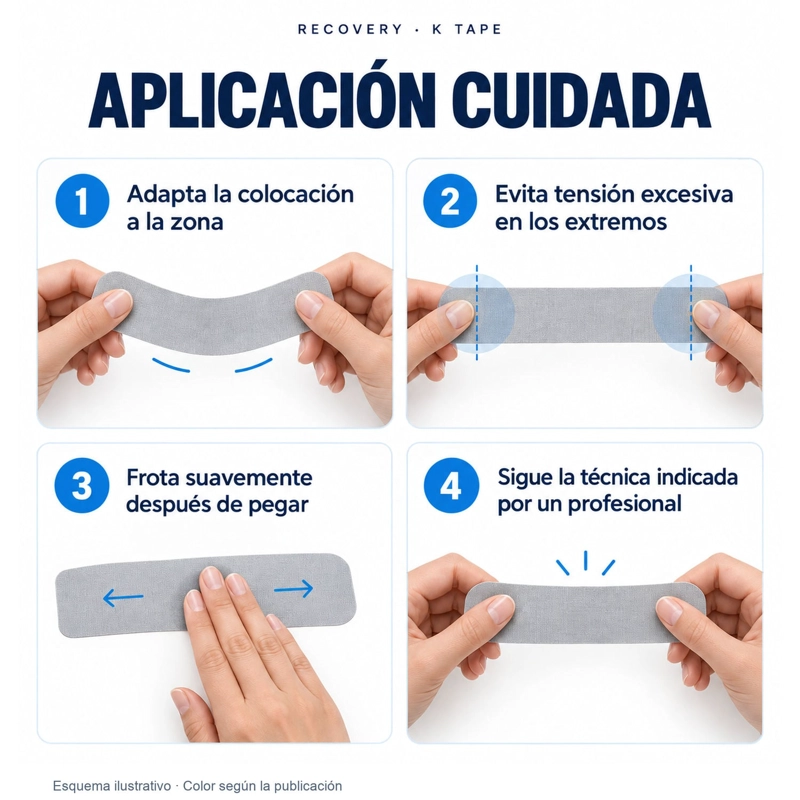 RECOVERY · K TAPE

APLICACIÓN CUIDADA

1 Adapta la colocación a la zona

2 Evita tensión excesiva en los extremos

3 Frota suavemente después de pegar

4 Sigue la técnica indicada por un profesional

Esquema ilustrativo · Color según la publicación