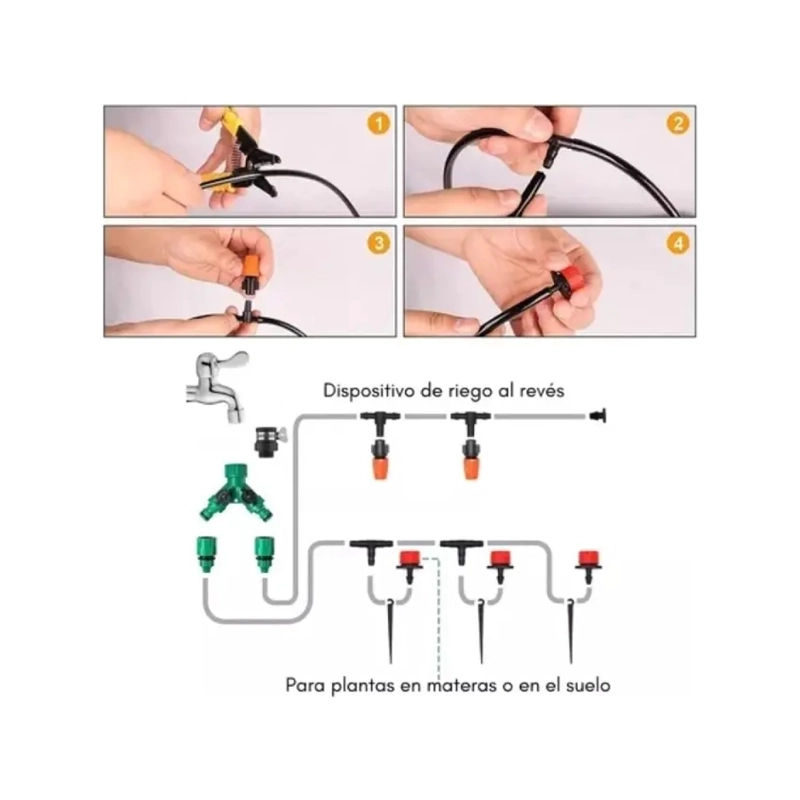 1

2

3

4

Dispositivo de riego al revés

Para plantas en materas o en el suelo