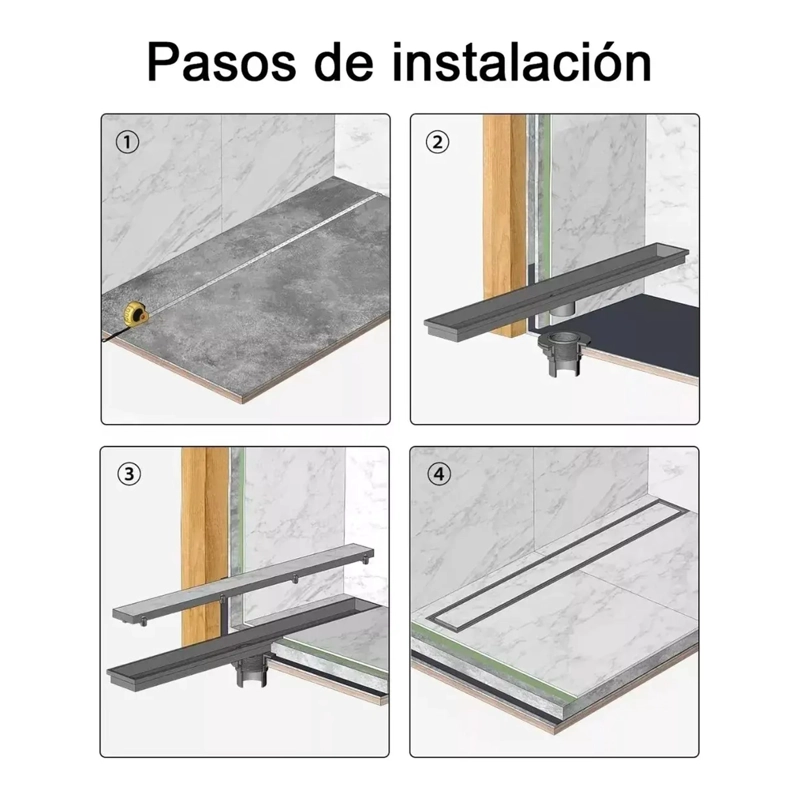 Pasos de instalación

①

②

③

④