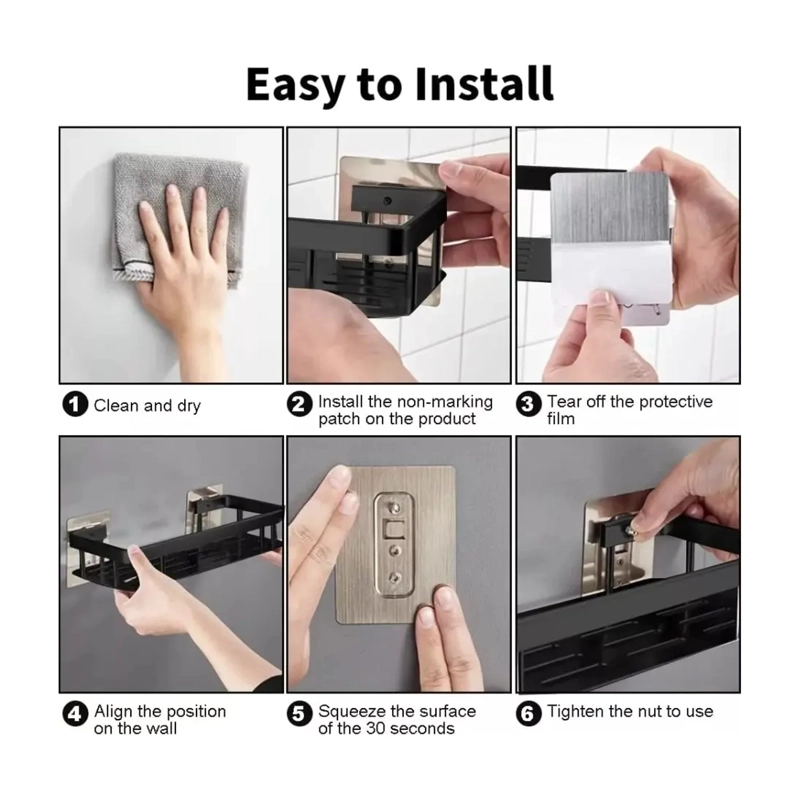 Easy to Install

1 Clean and dry

2 Install the non-marking patch on the product

3 Tear off the protective film

4 Align the position on the wall

5 Squeeze the surface of the 30 seconds

6 Tighten the nut to use