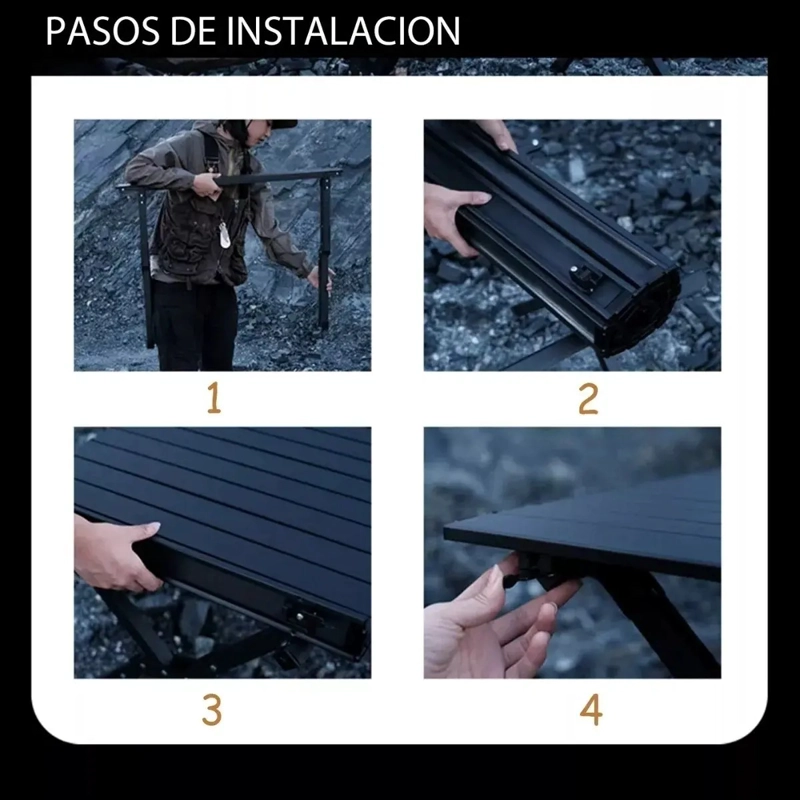 PASOS DE INSTALACION

1

2

3

4